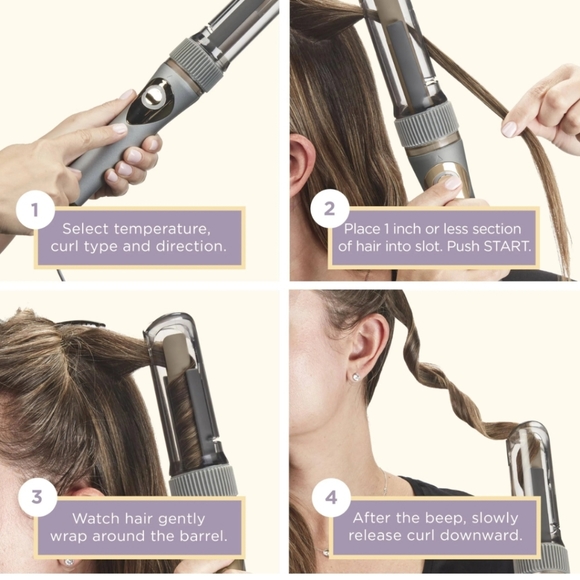 1
Select temperature, curl type and direction.

2
Place 1 inch or less section of hair into slot. Push START.

3
Watch hair gently wrap around the barrel.

4
After the beep, slowly release curl downward.